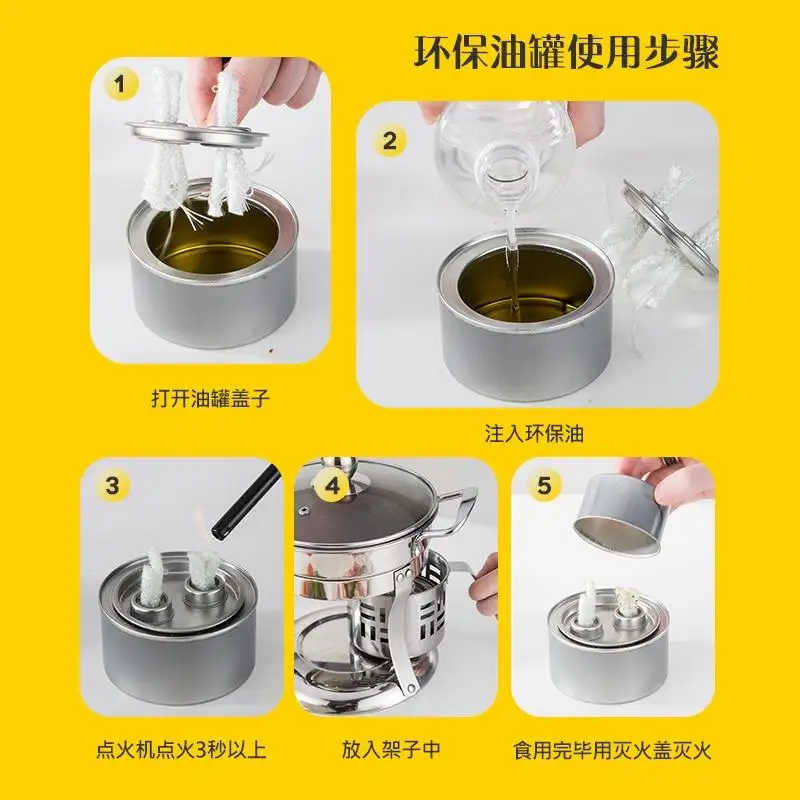 环保油罐使用步骤

1

打开油罐盖子

2

注入环保油

3

点火机点火3秒以上

4

放入架子中

5

食用完毕用灭火盖灭火